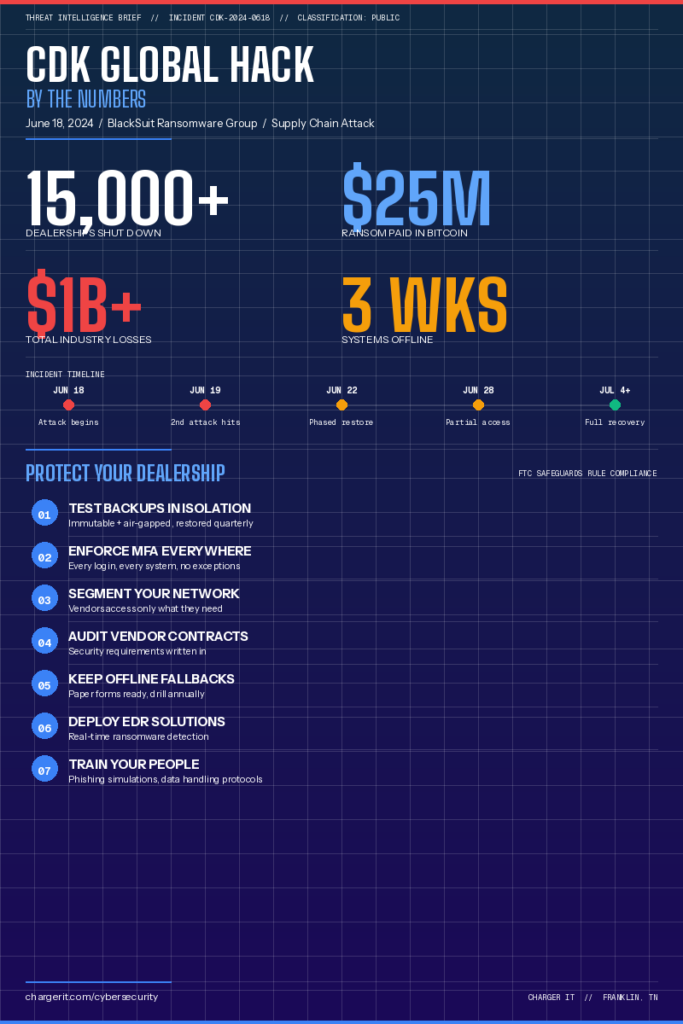 THREAT INTELLIGENCE BRIEF // INCIDENT CDK-2024-0618 // CLASSIFICATION: PUBLIC

CDK GLOBAL HACK
BY THE NUMBERS

June 18, 2024 / BlackSuit Ransomware Group / Supply Chain Attack

15,000+
DEALERSHIPS SHUT DOWN

$25M
RANSOM PAID IN BITCOIN

$1B+
TOTAL INDUSTRY LOSSES

3 WKS
SYSTEMS OFFLINE

INCIDENT TIMELINE

JUN 18
Attack begins

JUN 19
2nd attack hits

JUN 22
Phased restore

JUN 28
Partial access

JUL 4+
Full recovery

PROTECT YOUR DEALERSHIP

FTC SAFEGUARDS RULE COMPLIANCE

01 TEST BACKUPS IN ISOLATION
Immutable + air-gapped, restored quarterly

02 ENFORCE MFA EVERYWHERE
Every login, every system, no exceptions

03 SEGMENT YOUR NETWORK
Vendors access only what they need

04 AUDIT VENDOR CONTRACTS
Security requirements written in

05 KEEP OFFLINE FALLBACKS
Paper forms ready, drill annually

06 DEPLOY EDR SOLUTIONS
Real-time ransomware detection

07 TRAIN YOUR PEOPLE
Phishing simulations, data handling protocols

chargerit.com/cybersecurity

CHARGER IT // FRANKLIN, TN